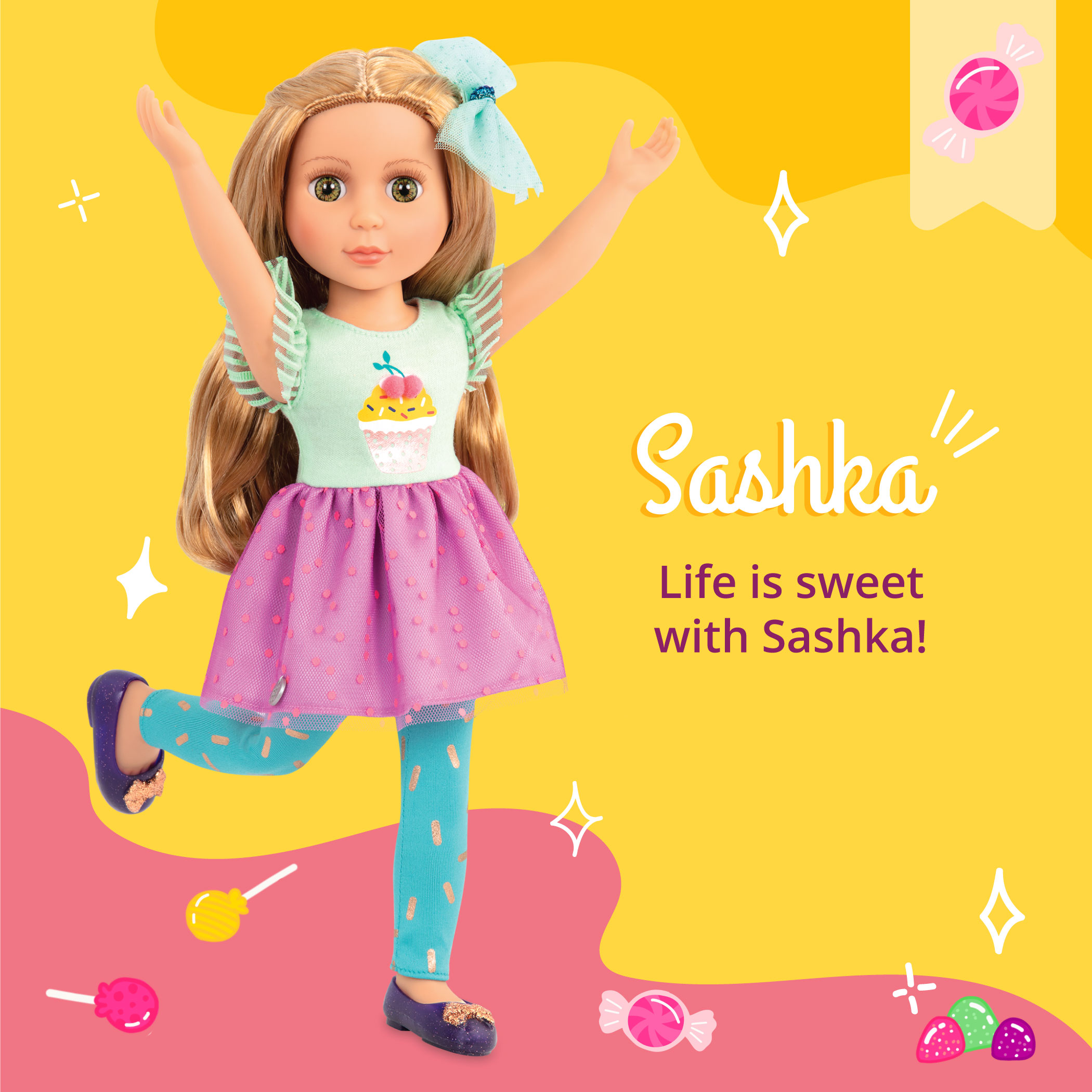 Sashka

Life is sweet with Sashka!